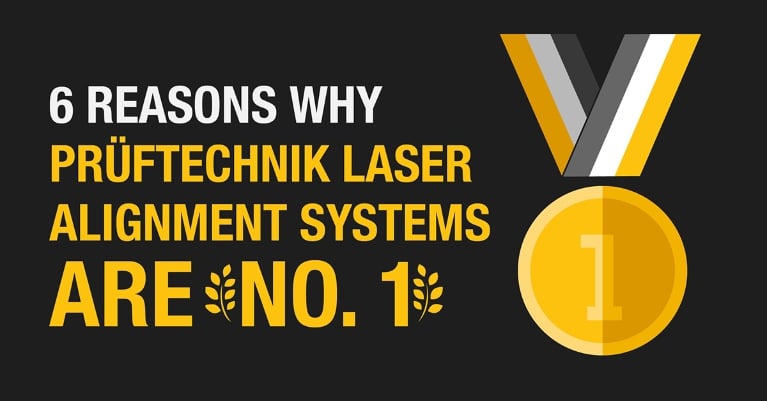 6 REASONS WHY PRÜFTECHNIK LASER ALIGNMENT SYSTEMS ARE NO. 1

1