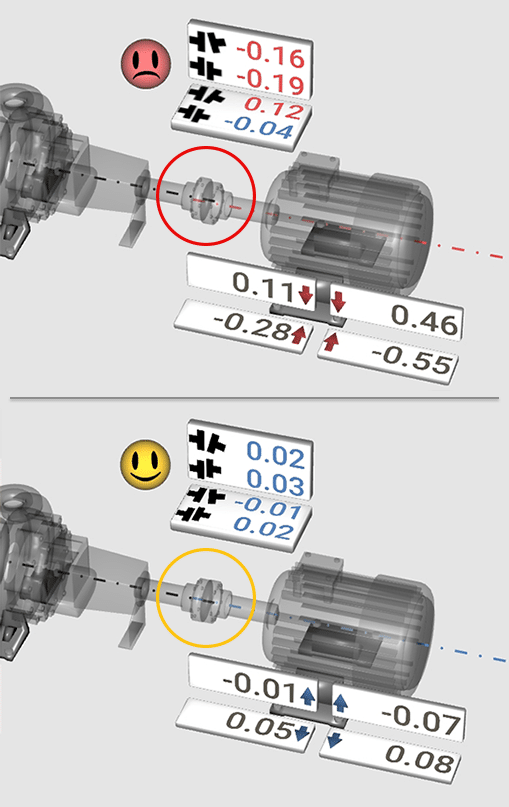 -0.16
-0.19
0.12
-0.04

0.11
0.46
-0.28
-0.55

0.02
0.03
-0.01
0.02

-0.01
-0.07
0.05
0.08